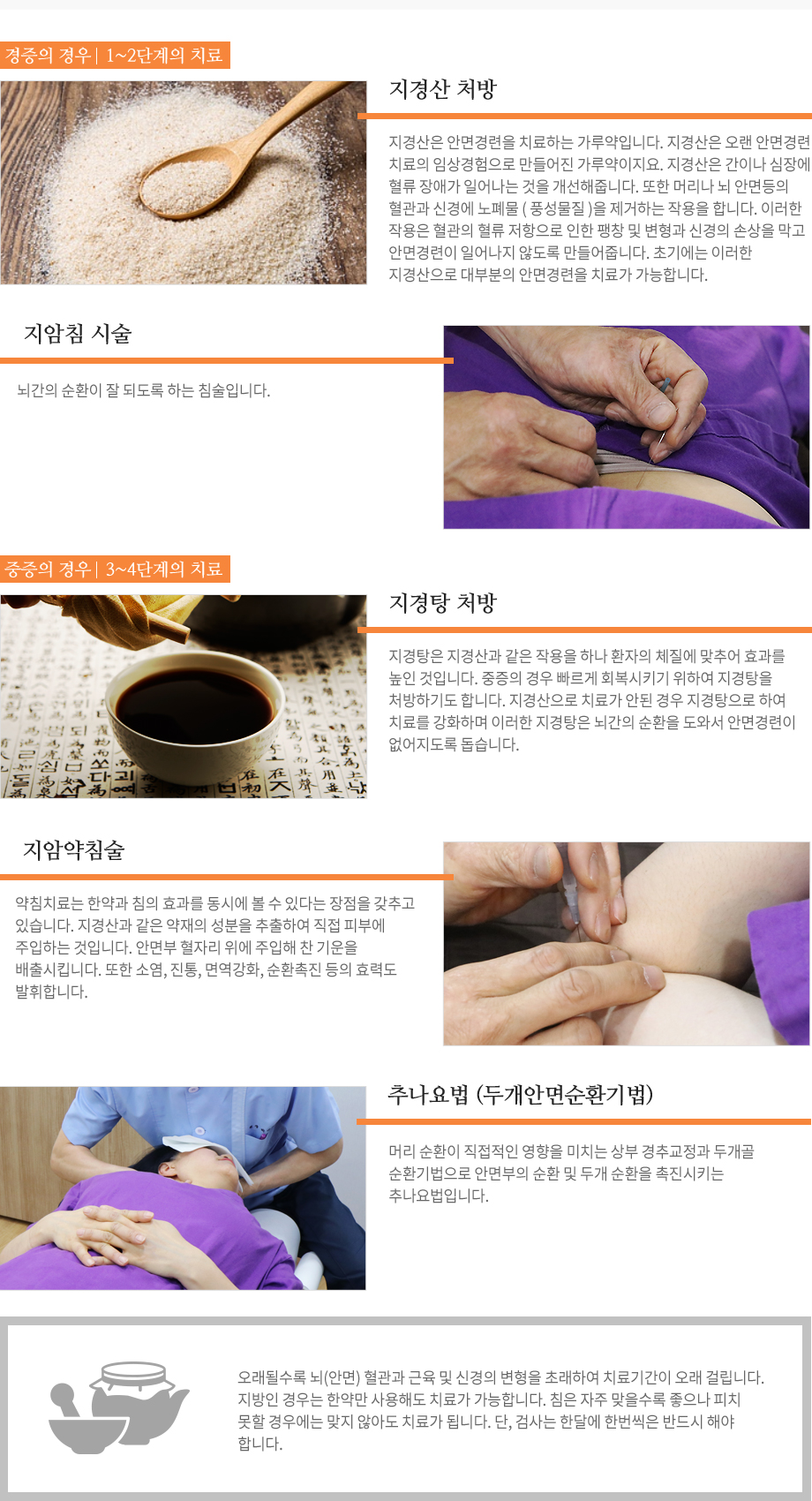 경증의 경우 | 1~2단계의 치료

지경산 처방

지경산은 안면경련을 치료하는 가루약입니다. 지경산은 오랜 안면경련 치료의 임상경험으로 만들어진 가루약이지요. 지경산은 간이나 심장에 혈류 장애가 일어나는 것을 개선해줍니다. 또한 머리나 뇌 안면등의 혈관과 신경에 노폐물 ( 풍성물질 )을 제거하는 작용을 합니다. 이러한 작용은 혈관의 혈류 저항으로 인한 팽창 및 변형과 신경의 손상을 막고 안면경련이 일어나지 않도록 만들어줍니다. 초기에는 이러한 지경산으로 대부분의 안면경련을 치료가 가능합니다.

지암침 시술

뇌간의 순환이 잘 되도록 하는 침술입니다.

중증의 경우 | 3~4단계의 치료

지경탕 처방

지경탕은 지경산과 같은 작용을 하나 환자의 체질에 맞추어 효과를 높인 것입니다. 중증의 경우 빠르게 회복시키기 위하여 지경탕을 처방하기도 합니다. 지경산으로 치료가 안된 경우 지경탕으로 하여 치료를 강화하며 이러한 지경탕은 뇌간의 순환을 도와서 안면경련이 없어지도록 돕습니다.

지암약침술

약침치료는 한약과 침의 효과를 동시에 볼 수 있다는 장점을 갖추고 있습니다. 지경산과 같은 약재의 성분을 추출하여 직접 피부에 주입하는 것입니다. 안면부 혈자리 위에 주입해 찬 기운을 배출시킵니다. 또한 소염, 진통, 면역강화, 순환촉진 등의 효력도 발휘합니다.

추나요법 (두개안면순환기법)

머리 순환이 직접적인 영향을 미치는 상부 경추교정과 두개골 순환기법으로 안면부의 순환 및 두개 순환을 촉진시키는 추나요법입니다.

오래될수록 뇌(안면) 혈관과 근육 및 신경의 변형을 초래하여 치료기간이 오래 걸립니다. 지방인 경우는 한약만 사용해도 치료가 가능합니다. 침은 자주 맞을수록 좋으나 피치 못할 경우에는 맞지 않아도 치료가 됩니다. 단, 검사는 한달에 한번씩은 반드시 해야 합니다.