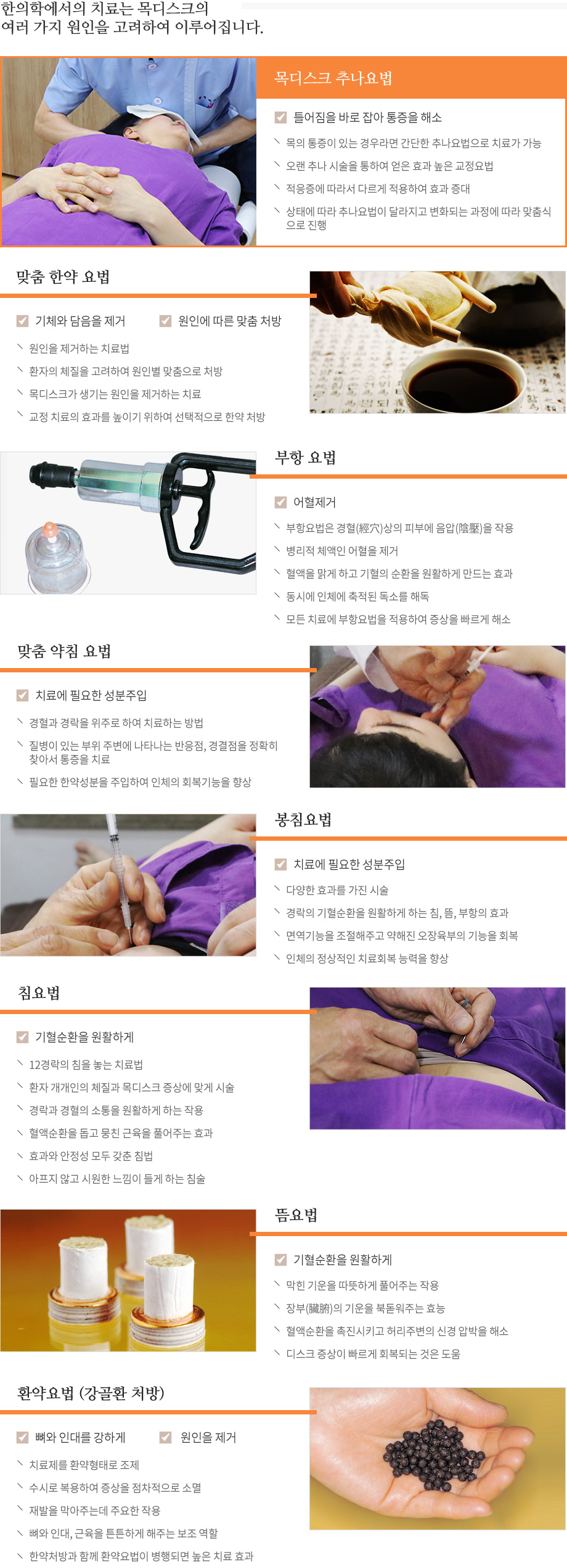 한의학에서의 치료는 목디스크의
여러 가지 원인을 고려하여 이루어집니다.

목디스크 추나요법

틀어짐을 바로 잡아 통증을 해소

목의 통증이 있는 경우라면 간단한 추나요법으로 치료가 가능

오랜 추나 시술을 통하여 얻은 효과 높은 교정요법

적응증에 따라서 다르게 적용하여 효과 증대

상태에 따라 추나요법이 달라지고 변화되는 과정에 따라 맞춤식으로 진행

맞춤 한약 요법

기체와 담음을 제거

원인에 따른 맞춤 처방

원인을 제거하는 치료법

환자의 체질을 고려하여 원인별 맞춤으로 처방

목디스크가 생기는 원인을 제거하는 치료

교정 치료의 효과를 높이기 위하여 선택적으로 한약 처방

부항 요법

어혈제거

부항요법은 경혈(經穴)상의 피부에 음압(陰壓)을 작용

병리적 체액인 어혈을 제거

혈액을 맑게 하고 기혈의 순환을 원활하게 만드는 효과

동시에 인체에 축적된 독소를 해독

모든 치료에 부항요법을 적용하여 증상을 빠르게 해소

맞춤 약침 요법

치료에 필요한 성분주입

경혈과 경락을 위주로 하여 치료하는 방법

질병이 있는 부위 주변에 나타나는 반응점, 경결점을 정확히 찾아서 통증을 치료

필요한 한약성분을 주입하여 인체의 회복기능을 향상

봉침요법

치료에 필요한 성분주입

다양한 효과를 가진 시술

경락의 기혈순환을 원활하게 하는 침, 뜸, 부항의 효과

면역기능을 조절해주고 약해진 오장육부의 기능을 회복

인체의 정상적인 치료회복 능력을 향상

침요법

기혈순환을 원활하게

12경락의 침을 놓는 치료법

환자 개개인의 체질과 목디스크 증상에 맞게 시술

경락과 경혈의 소통을 원활하게 하는 작용

혈액순환을 돕고 뭉친 근육을 풀어주는 효과

효과와 안정성 모두 갖춘 침법

아프지 않고 시원한 느낌이 들게 하는 침술

뜸요법

기혈순환을 원활하게

막힌 기운을 따뜻하게 풀어주는 작용

장부(臟腑)의 기운을 북돋워주는 효능

혈액순환을 촉진시키고 허리주변의 신경 압박을 해소

디스크 증상이 빠르게 회복되는 것은 도움

환약요법 (강골환 처방)

뼈와 인대를 강하게

원인을 제거

치료제를 환약형태로 조제

수시로 복용하여 증상을 점차적으로 소멸

재발을 막아주는데 주요한 작용

뼈와 인대, 근육을 튼튼하게 해주는 보조 역할

한약처방과 함께 환약요법이 병행되면 높은 치료 효과