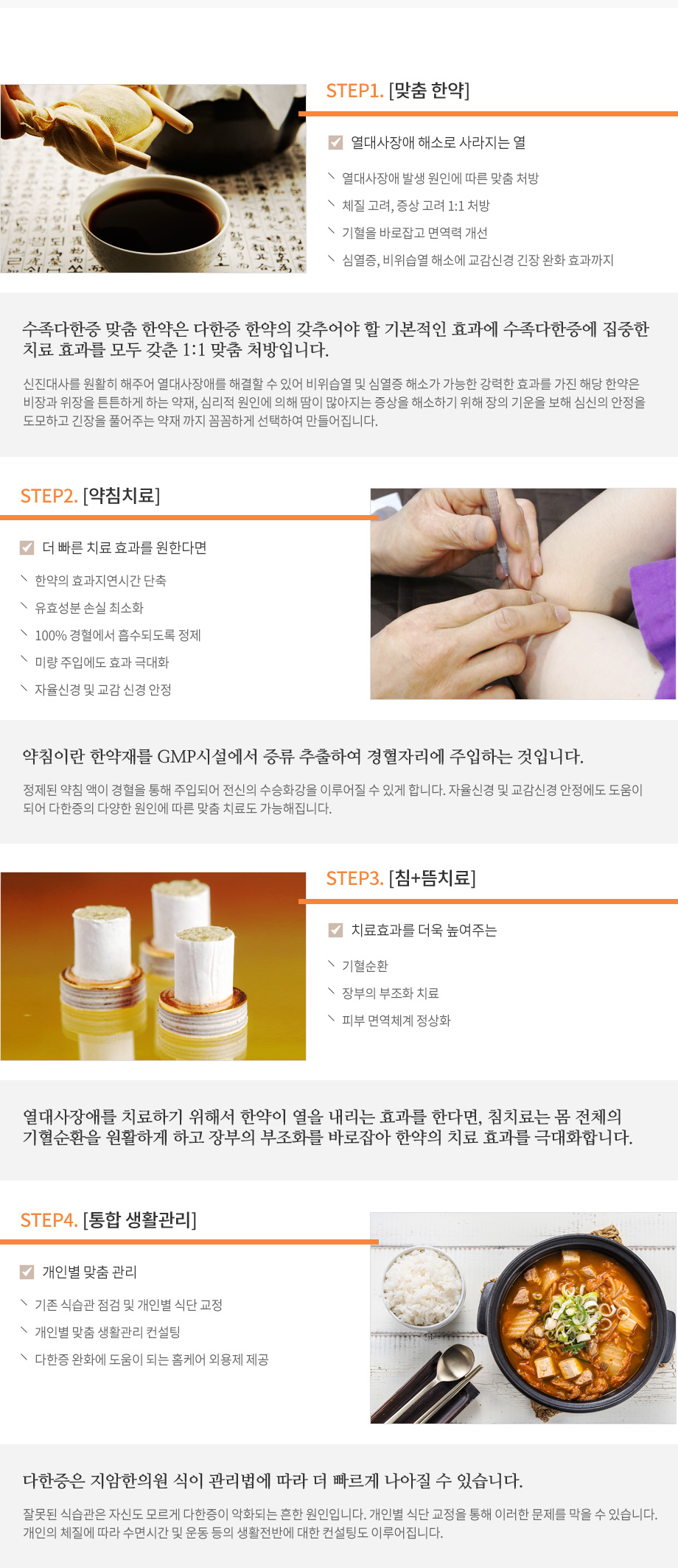 STEP1. [맞춤 한약]

열대사장애 해소로 사라지는 열

열대사장애 발생 원인에 따른 맞춤 처방

체질 고려, 증상 고려 1:1 처방

기혈을 바로잡고 면역력 개선

심열증, 비위습열 해소에 교감신경 긴장 완화 효과까지

수족다한증 맞춤 한약은 다한증 한약의 갖추어야 할 기본적인 효과에 수족다한증에 집중한 치료 효과를 모두 갖춘 1:1 맞춤 처방입니다.

신진대사를 원활히 해주어 열대사장애를 해결할 수 있어 비위습열 및 심열증 해소가 가능한 강력한 효과를 가진 해당 한약은 비장과 위장을 튼튼하게 하는 약재, 심리적 원인에 의해 땀이 많아지는 증상을 해소하기 위해 장의 기운을 보해 심신의 안정을 도모하고 긴장을 풀어주는 약재 까지 꼼꼼하게 선택하여 만들어집니다.

STEP2. [약침치료]

더 빠른 치료 효과를 원한다면

한약의 효과지연시간 단축

유효성분 손실 최소화

100% 경혈에서 흡수되도록 정제

미량 주입에도 효과 극대화

자율신경 및 교감 신경 안정

약침이란 한약재를 GMP시설에서 증류 추출하여 경혈자리에 주입하는 것입니다.

정제된 약침 액이 경혈을 통해 주입되어 전신의 수승화강을 이루어질 수 있게 합니다. 자율신경 및 교감신경 안정에도 도움이 되어 다한증의 다양한 원인에 따른 맞춤 치료도 가능해집니다.

STEP3. [침+뜸치료]

치료효과를 더욱 높여주는

기혈순환

장부의 부조화 치료

피부 면역체계 정상화

열대사장애를 치료하기 위해서 한약이 열을 내리는 효과를 한다면, 침치료는 몸 전체의 기혈순환을 원활하게 하고 장부의 부조화를 바로잡아 한약의 치료 효과를 극대화합니다.

STEP4. [통합 생활관리]

개인별 맞춤 관리

기존 식습관 점검 및 개인별 식단 교정

개인별 맞춤 생활관리 컨설팅

다한증 완화에 도움이 되는 홈케어 외용제 제공

다한증은 지암한의원 식이 관리법에 따라 더 빠르게 나아질 수 있습니다.

잘못된 식습관은 자신도 모르게 다한증이 악화되는 흔한 원인입니다. 개인별 식단 교정을 통해 이러한 문제를 막을 수 있습니다. 개인의 체질에 따라 수면시간 및 운동 등의 생활전반에 대한 컨설팅도 이루어집니다.